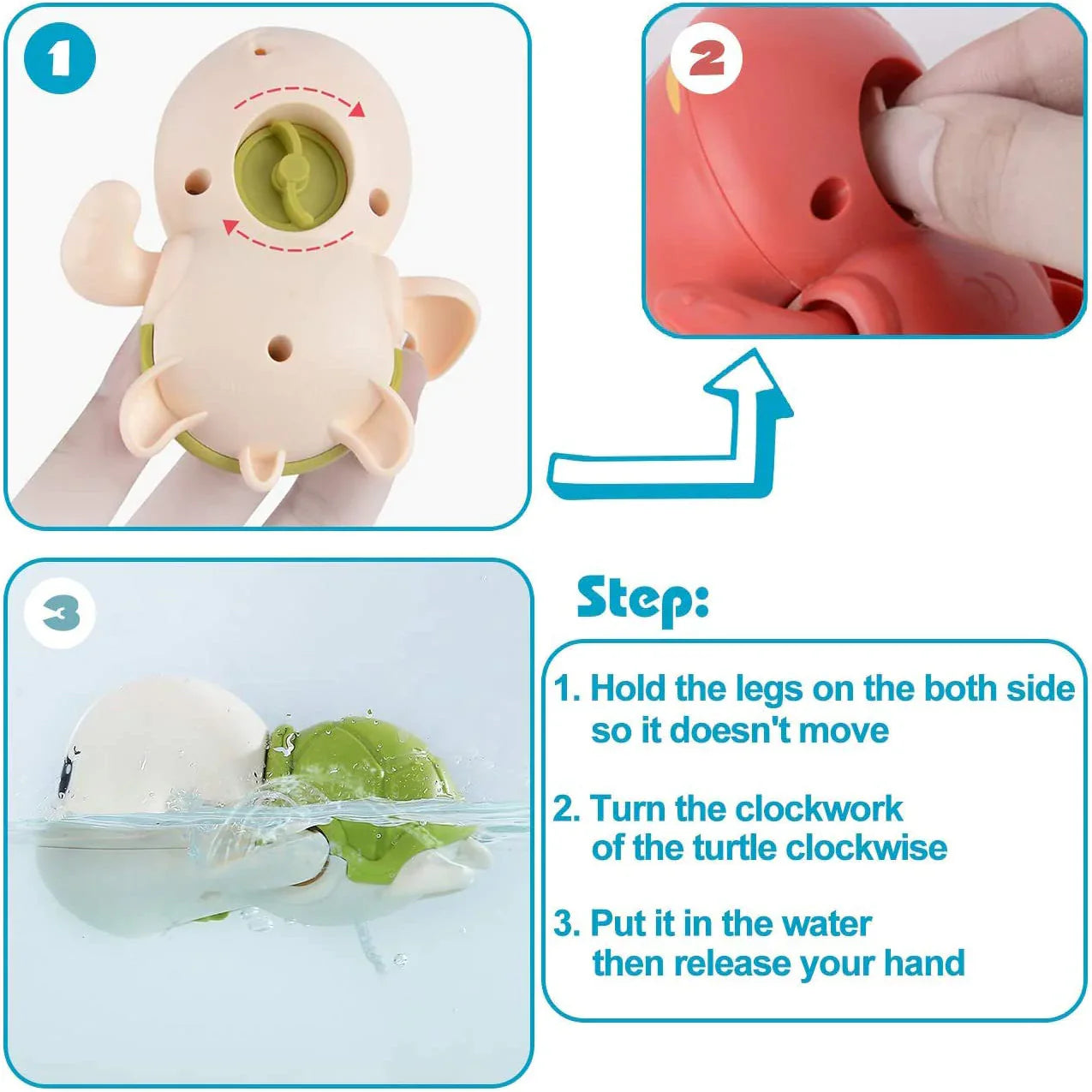 1

2

3

Step:

1. Hold the legs on the both side so it doesn't move

2. Turn the clockwork of the turtle clockwise

3. Put it in the water then release your hand